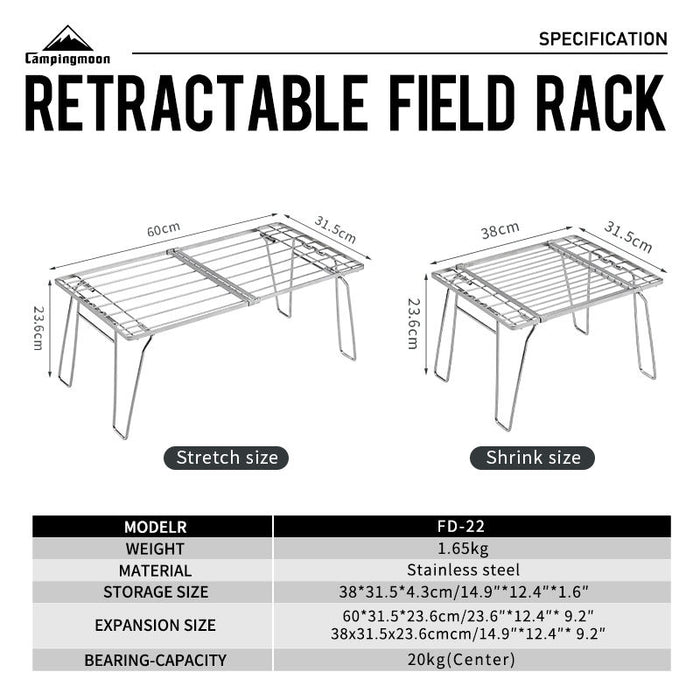 Campingmoon

SPECIFICATION

RETRACTABLE FIELD RACK

60cm
31.5cm
23.6cm

38cm
31.5cm
23.6cm

Stretch size

Shrink size

| MODELR | FD-22 |
|---|---|
| WEIGHT | 1.65kg |
| MATERIAL | Stainless steel |
| STORAGE SIZE | 38\*31.5\*4.3cm/14.9"\*12.4"\*1.6" |
| EXPANSION SIZE | 60\*31.5\*23.6cm/23.6"\*12.4"\* 9.2" 38x31.5x23.6cmcm/14.9"\*12.4"\* 9.2" |
| BEARING-CAPACITY | 20kg(Center) |