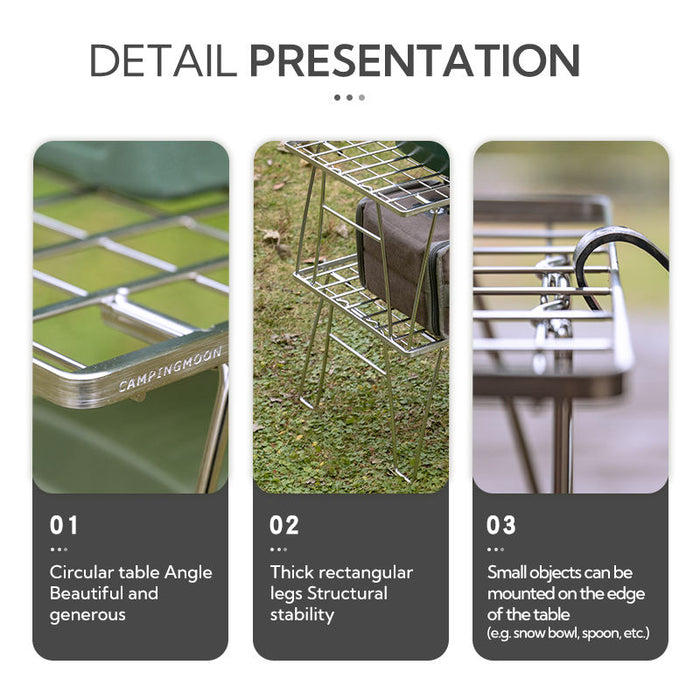 DETAIL PRESENTATION

CAMPINGMOON

01

Circular table Angle Beautiful and generous

02

Thick rectangular legs Structural stability

03

Small objects can be mounted on the edge of the table
(e.g. snow bowl, spoon, etc.)